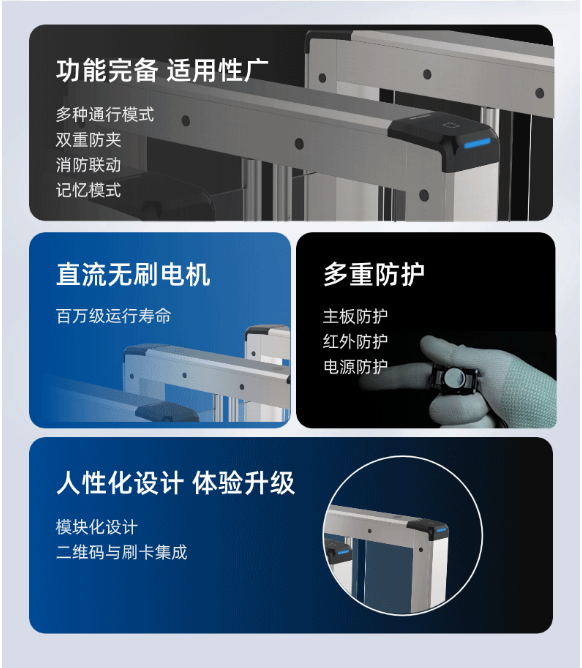 功能完备 适用性广

多种通行模式
双重防夹
消防联动
记忆模式

直流无刷电机

百万级运行寿命

多重防护

主板防护
红外防护
电源防护

人性化设计 体验升级

模块化设计
二维码与刷卡集成